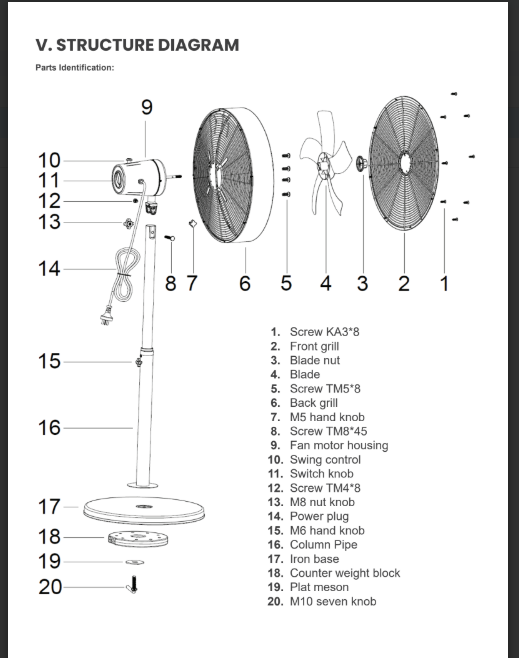 V. STRUCTURE DIAGRAM

Parts Identification:

9
10
11
12
13
14
8 7 6 5 4 3 2 1
15
16
17
18
19
20

1. Screw KA3*8
2. Front grill
3. Blade nut
4. Blade
5. Screw TM5*8
6. Back grill
7. M5 hand knob
8. Screw TM8*45
9. Fan motor housing
10. Swing control
11. Switch knob
12. Screw TM4*8
13. M8 nut knob
14. Power plug
15. M6 hand knob
16. Column Pipe
17. Iron base
18. Counter weight block
19. Plat meson
20. M10 seven knob